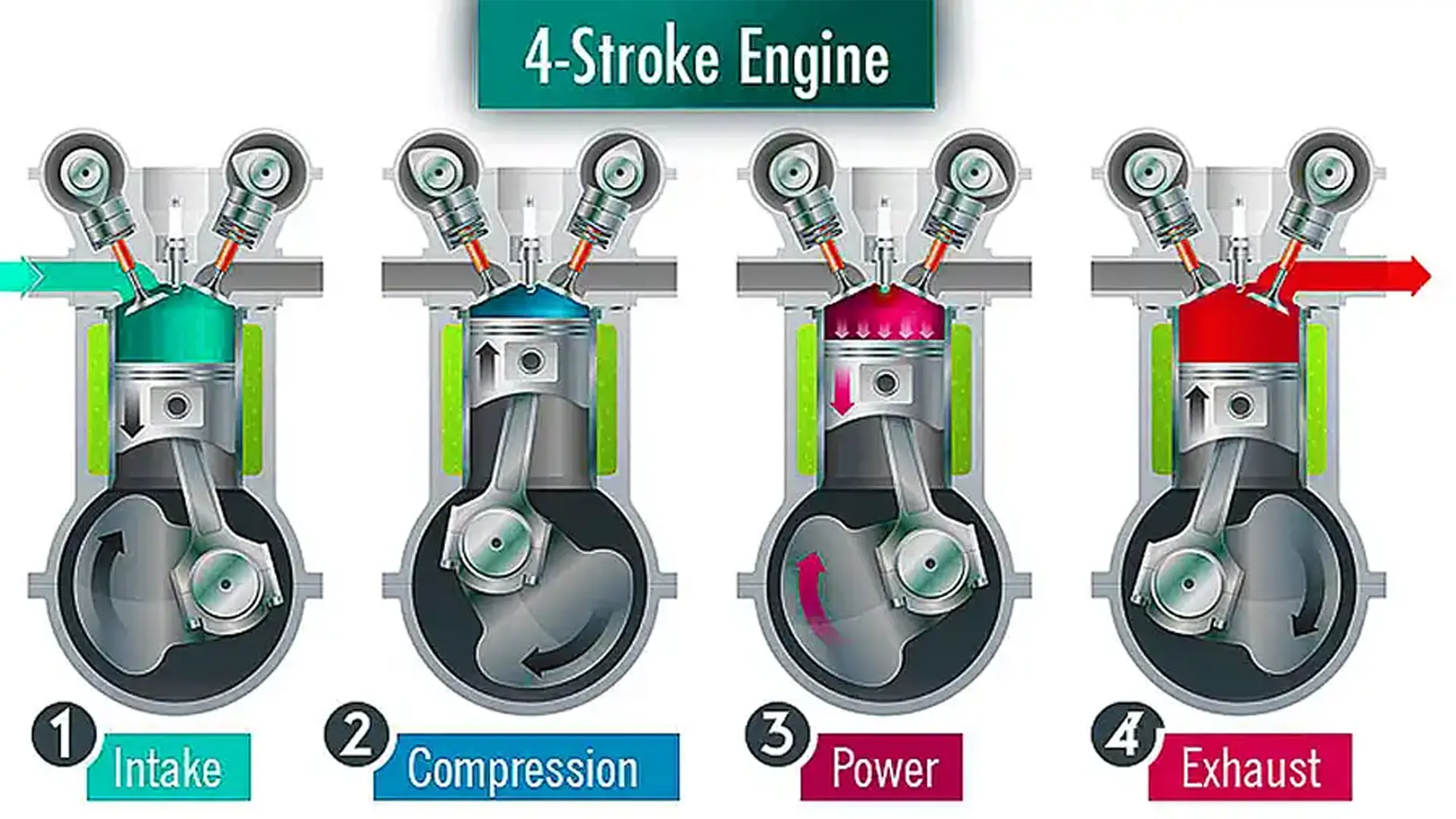 4-Stroke Engine

1 Intake

2 Compression

3 Power

4 Exhaust