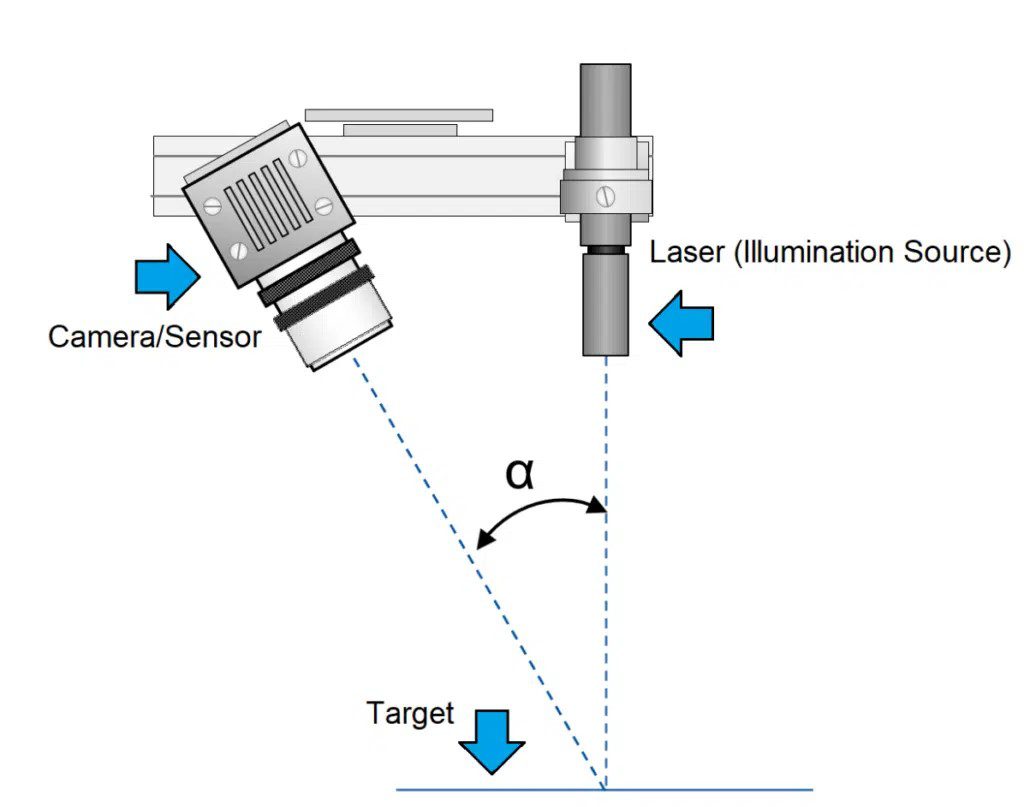 Laser (Illumination Source)

Camera/Sensor

$\alpha$

Target